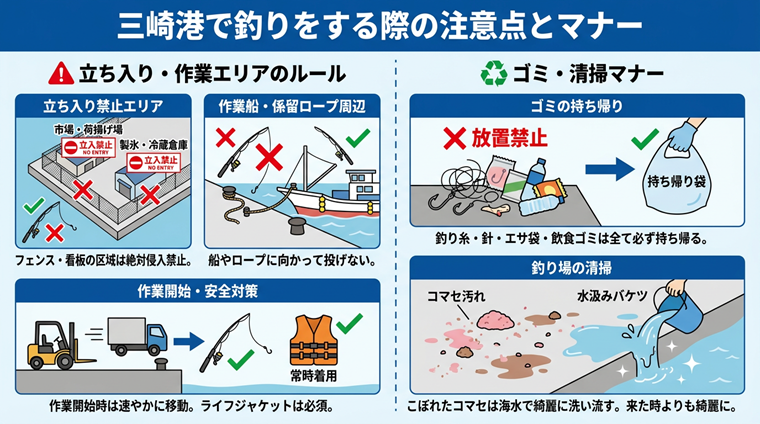 三崎港で釣りをする際の注意点とマナー

立ち入り・作業エリアのルール

立ち入り禁止エリア

市場・荷揚げ場

立入禁止
NO ENTRY

製氷・冷蔵倉庫

立入禁止
NO ENTRY

フェンス・看板の区域は絶対侵入禁止。

作業船・係留ロープ周辺

船やロープに向かって投げない。

作業開始・安全対策

常時着用

作業開始時は速やかに移動。ライフジャケットは必須。

ゴミ・清掃マナー

ゴミの持ち帰り

放置禁止

持ち帰り袋

釣り糸・針・エサ袋・飲食ゴミは全て必ず持ち帰る。

釣り場の清掃

コマセ汚れ

水汲みバケツ

こぼれたコマセは海水で綺麗に洗い流す。来た時よりも綺麗に。