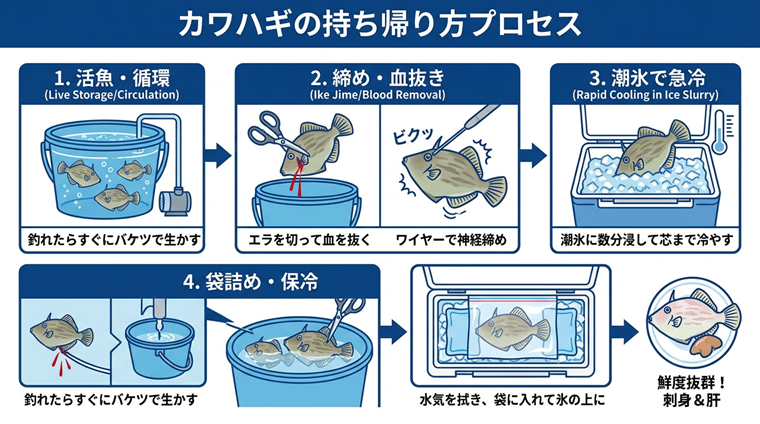 カワハギの持ち帰り方プロセス

1. 活魚・循環
(Live Storage/Circulation)

釣れたらすぐにバケツで生かす

2. 締め・血抜き
(Ike Jime/Blood Removal)

ビクッ

エラを切って血を抜く

ワイヤーで神経締め

3. 潮氷で急冷
(Rapid Cooling in Ice Slurry)

潮氷に数分浸して芯まで冷やす

4. 袋詰め・保冷

釣れたらすぐにバケツで生かす

水気を拭き、袋に入れて氷の上に

鮮度抜群！
刺身＆肝